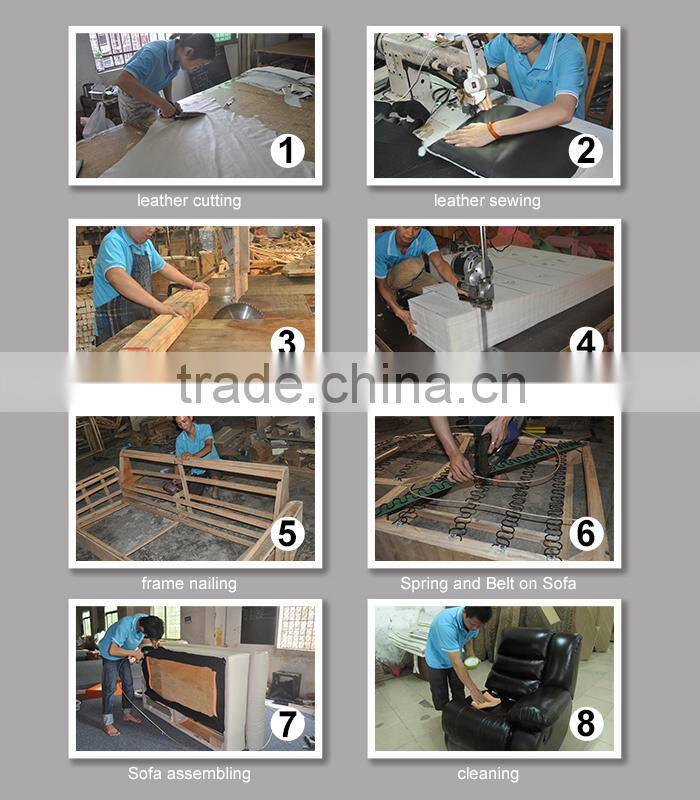 1

leather cutting

2

leather sewing

3

4

trade.china.cn

5

frame nailing

6

Spring and Belt on Sofa

7

Sofa assembling

8

cleaning