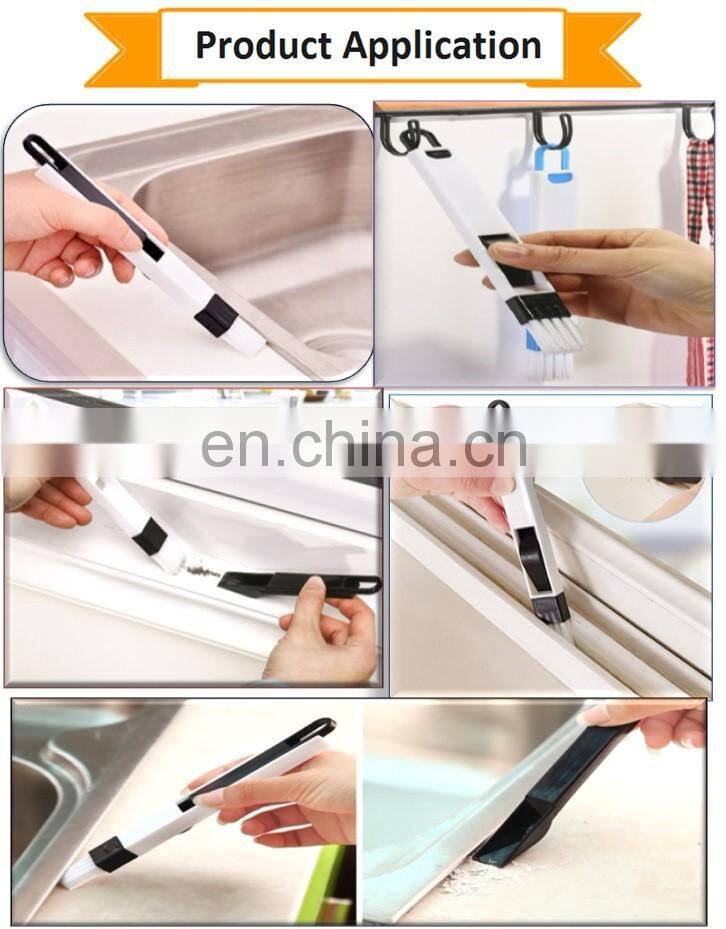 Product Application

en.china.cn