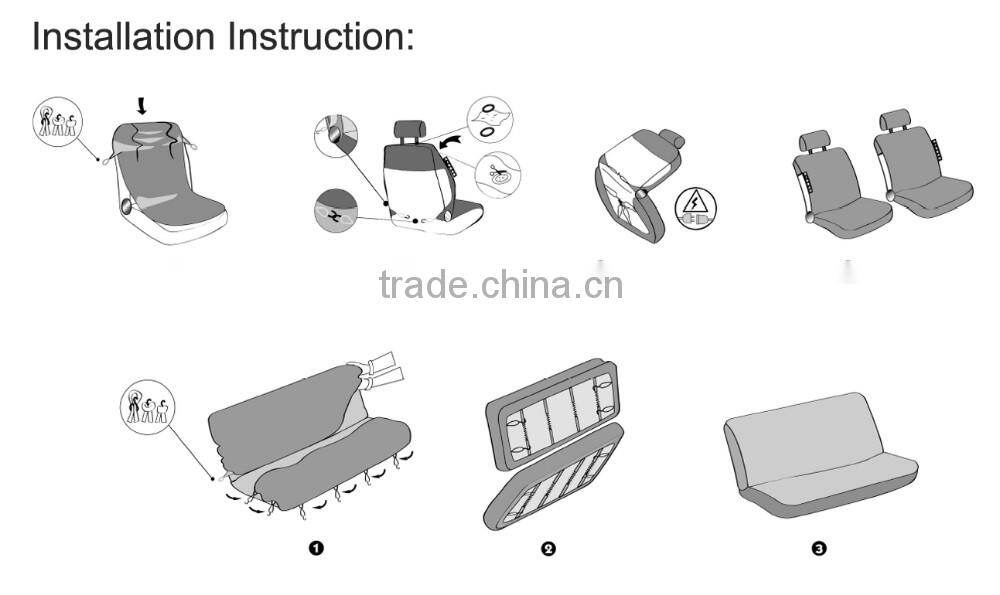 Installation Instruction:

trade.china.cn

❶

❷

❸