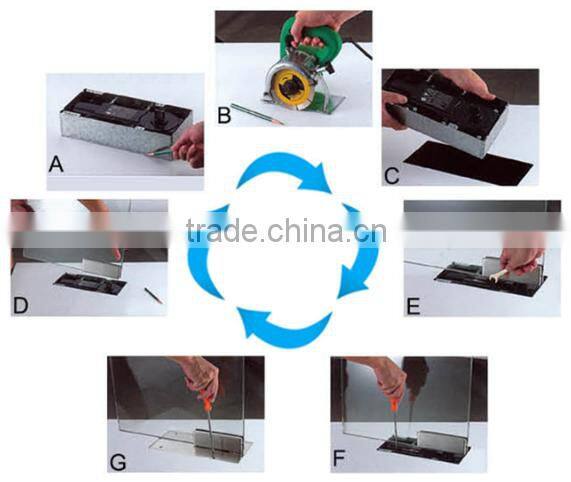 B

A

C

trade.china.cn

D

E

G

F