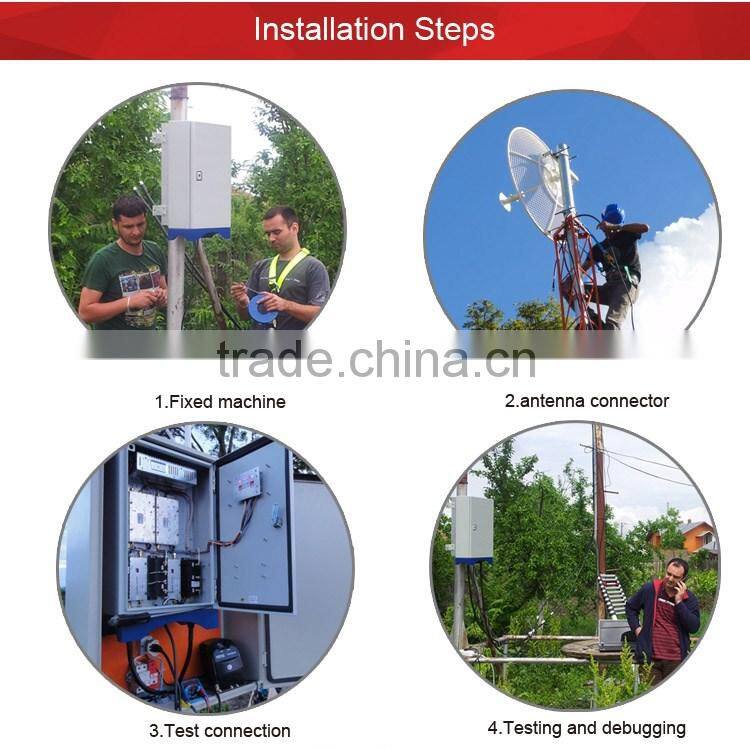 Installation Steps

trade.china.cn

1.Fixed machine

2.antenna connector

3.Test connection

4.Testing and debugging