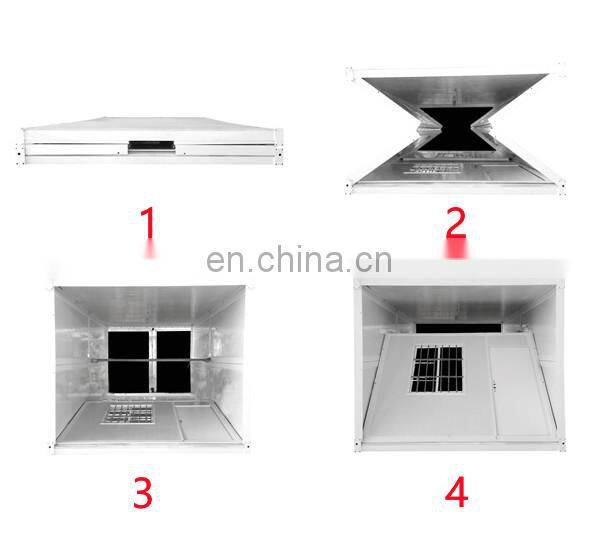 1

2

en.china.cn

3

4