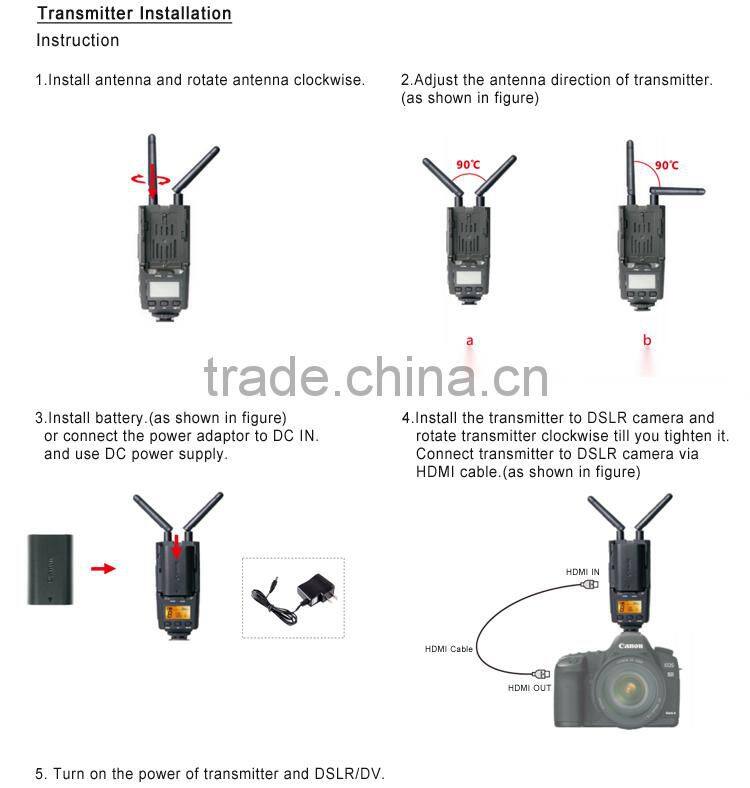 Transmitter Installation

Instruction

1.Install antenna and rotate antenna clockwise.

2.Adjust the antenna direction of transmitter. (as shown in figure)

90℃

90℃

a

b

trade.china.cn

3.Install battery.(as shown in figure) or connect the power adaptor to DC IN. and use DC power supply.

4.Install the transmitter to DSLR camera and rotate transmitter clockwise till you tighten it. Connect transmitter to DSLR camera via HDMI cable.(as shown in figure)

HDMI IN

HDMI Cable

HDMI OUT

Canon

5. Turn on the power of transmitter and DSLR/DV.