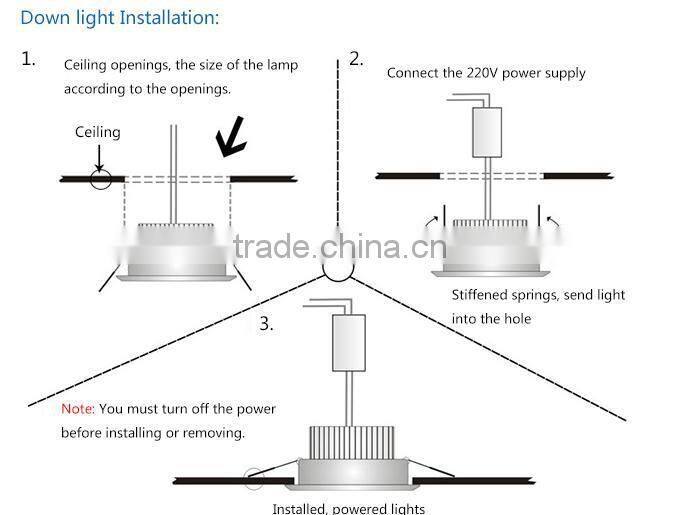 Down light Installation:

1.

Ceiling openings, the size of the lamp according to the openings.

Ceiling

2.

Connect the 220V power supply

trade.china.cn

Stiffened springs, send light into the hole

3.

Note: You must turn off the power before installing or removing.

Installed, powered lights