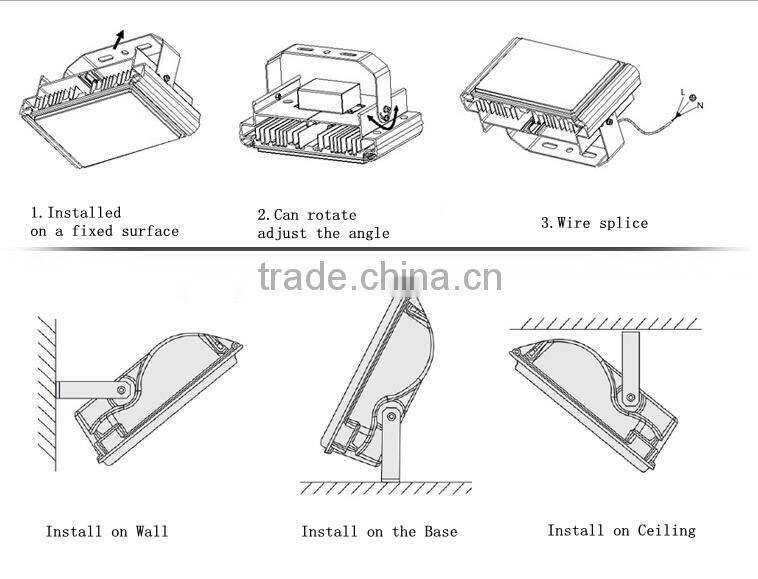 L
N

1. Installed on a fixed surface

2. Can rotate adjust the angle

3. Wire splice

trade.china.cn

Install on Wall

Install on the Base

Install on Ceiling