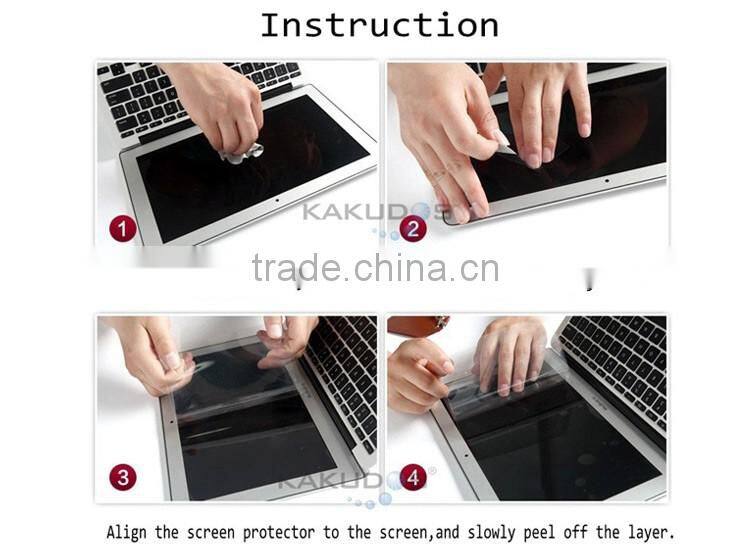 Instruction

1

KAKUDOS

2

trade.china.cn

3

KAKUDOS

4

Align the screen protector to the screen,and slowly peel off the layer.