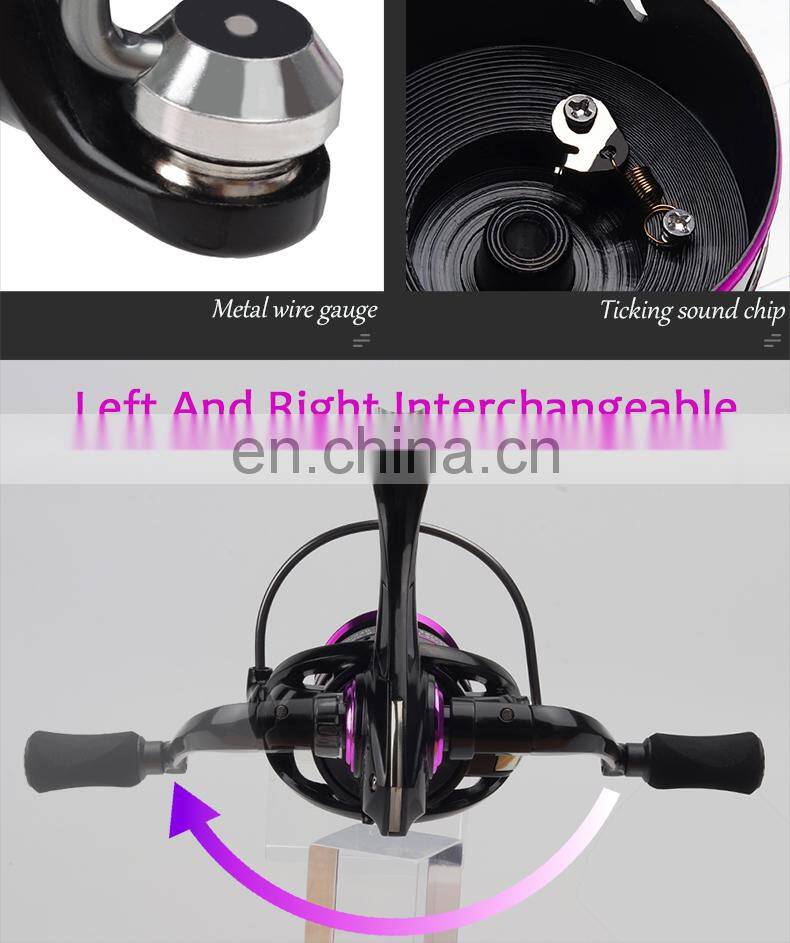 Metal wire gauge

Ticking sound chip

Left And Right Interchangeable

en.china.cn