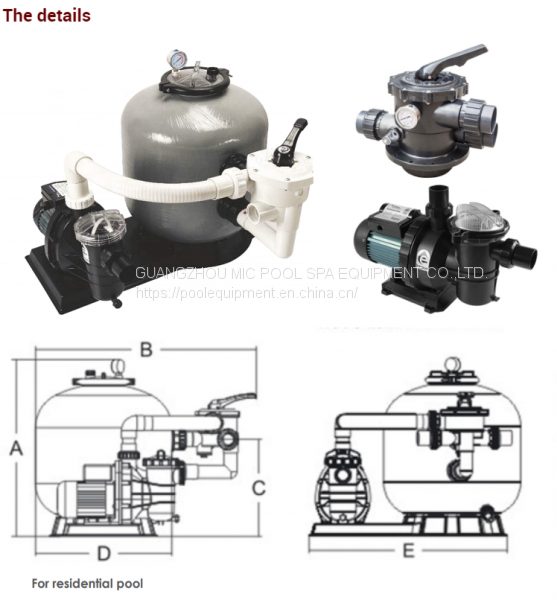 The details

GUANGZHOU MIC POOL SPA EQUIPMENT CO.,LTD.
https://poolequipment.en.china.cn/

B

A

C

D

E

For residential pool