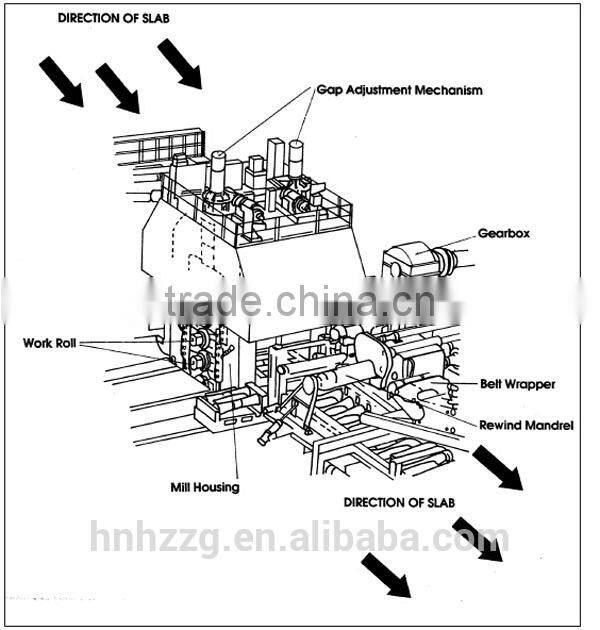 DIRECTION OF SLAB

Gap Adjustment Mechanism

Gearbox

trade.china.cn

Work Roll

Belt Wrapper

Rewind Mandrel

Mill Housing

DIRECTION OF SLAB

hnhzzg.en.alibaba.com