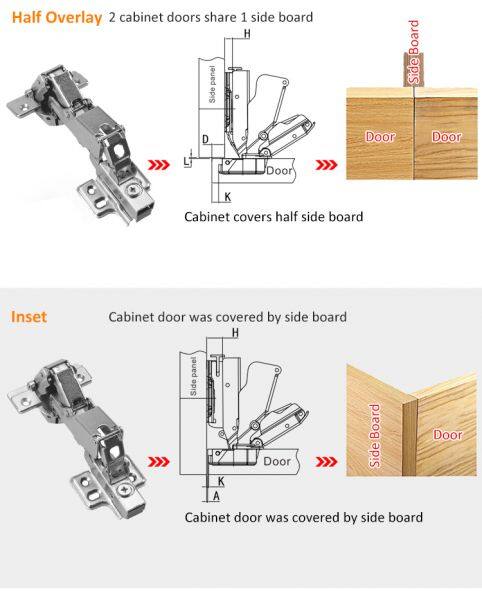 Half Overlay 2 cabinet doors share 1 side board

H

Side panel

D

L

Door

K

Cabinet covers half side board

Side Board

Door

Door

Inset Cabinet door was covered by side board

H

Side panel

Door

K

A

Cabinet door was covered by side board

Side Board

Door