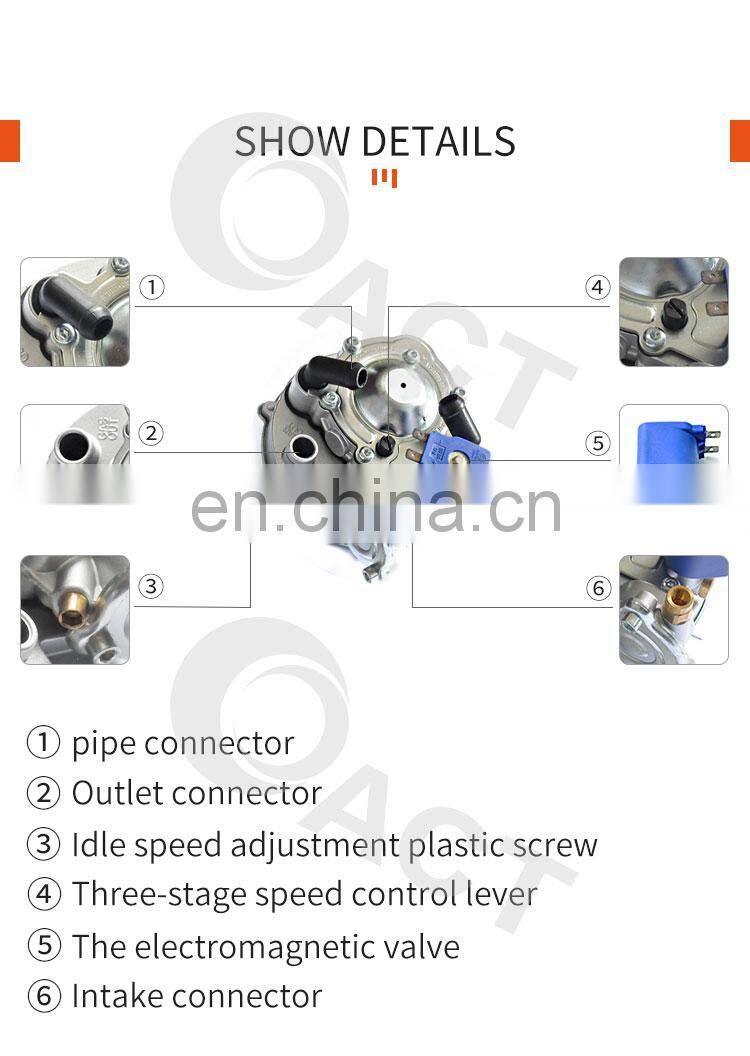 SHOW DETAILS

①

②

③

④

⑤

⑥

ACT

en.china.cn

ACT

① pipe connector
② Outlet connector
③ Idle speed adjustment plastic screw
④ Three-stage speed control lever
⑤ The electromagnetic valve
⑥ Intake connector