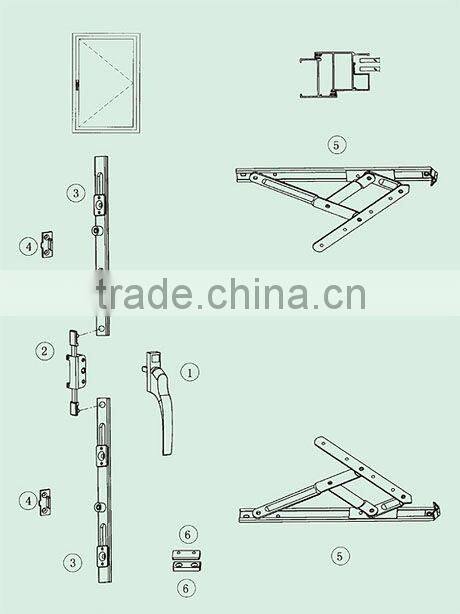 ⑤
③
④
trade.china.cn
②
①
④
⑥
③
⑥
⑤