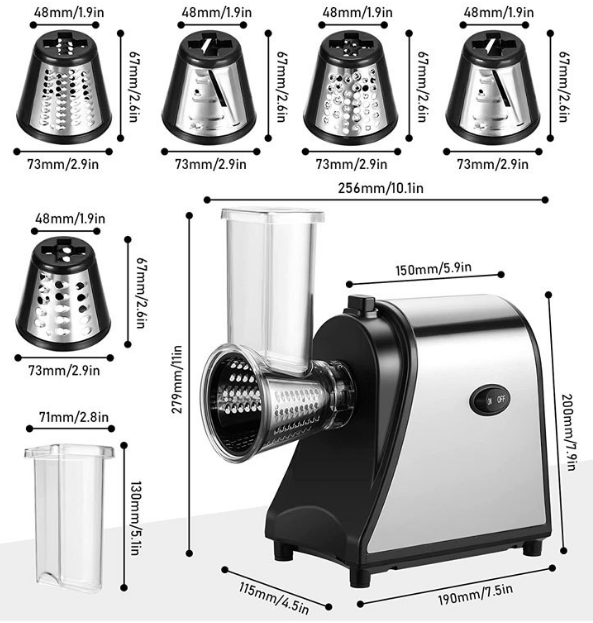 48mm/1.9in
67mm/2.6in
73mm/2.9in

48mm/1.9in
67mm/2.6in
73mm/2.9in

48mm/1.9in
67mm/2.6in
73mm/2.9in

48mm/1.9in
67mm/2.6in
73mm/2.9in

256mm/10.1in

48mm/1.9in
67mm/2.6in
73mm/2.9in

150mm/5.9in

279mm/11in

ON OFF

200mm/7.9in

71mm/2.8in
130mm/5.1in

115mm/4.5in

190mm/7.5in