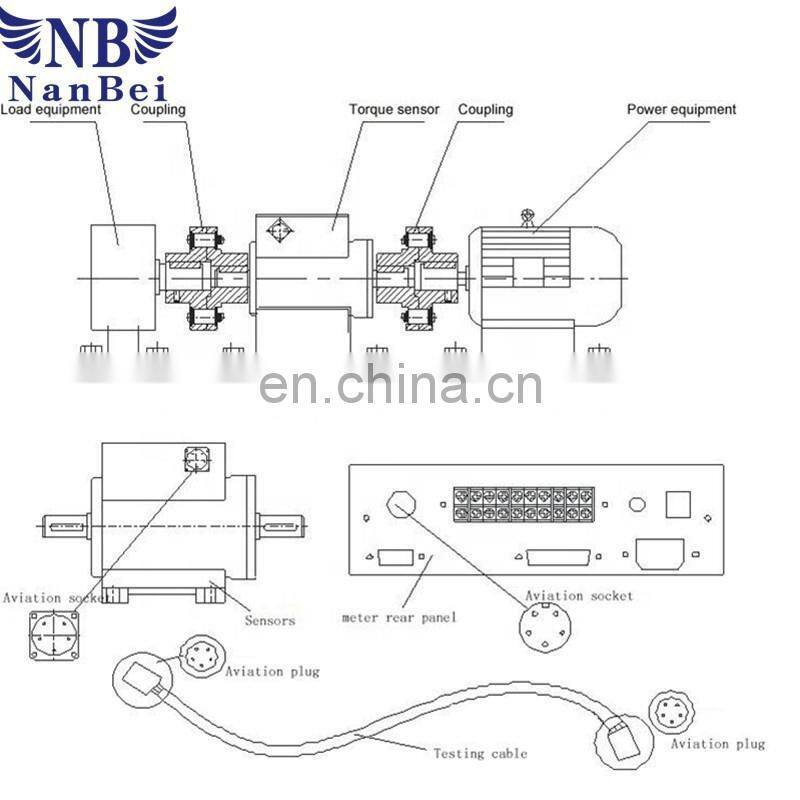 NB
NanBei
Load equipment
Coupling
Torque sensor
Coupling
Power equipment
en.china.cn
Aviation socket
Sensors
meter rear panel
Aviation socket
Aviation plug
Testing cable
Aviation plug