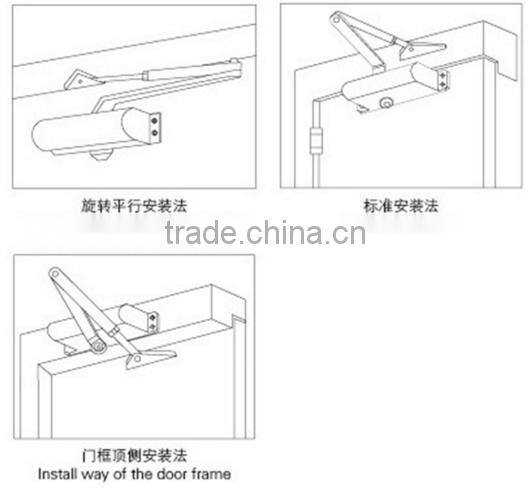 旋转平行安装法

标准安装法

trade.china.cn

门框顶侧安装法
Install way of the door frame