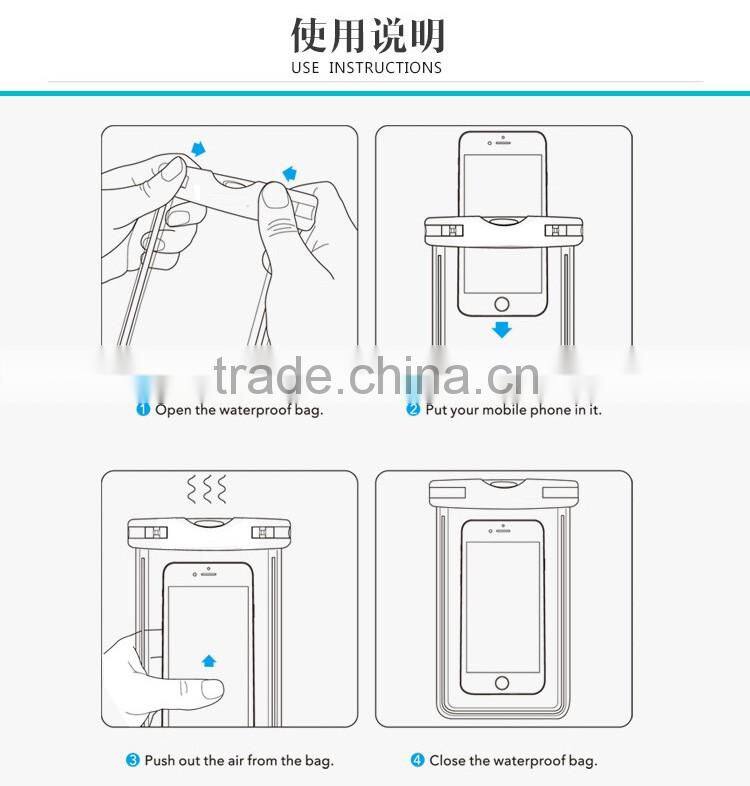 使用说明
USE INSTRUCTIONS

trade.china.cn

1 Open the waterproof bag.

2 Put your mobile phone in it.

3 Push out the air from the bag.

4 Close the waterproof bag.