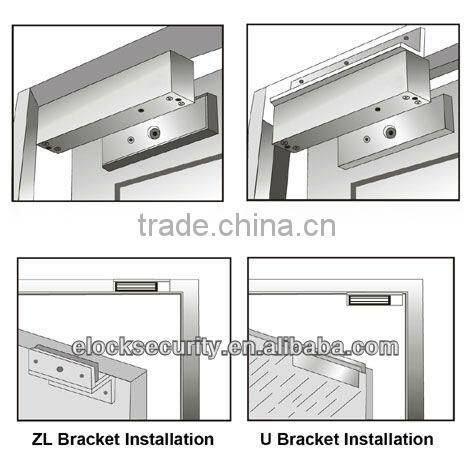 trade.china.cn

elocksecurity.en.alibaba.com

ZL Bracket Installation

U Bracket Installation