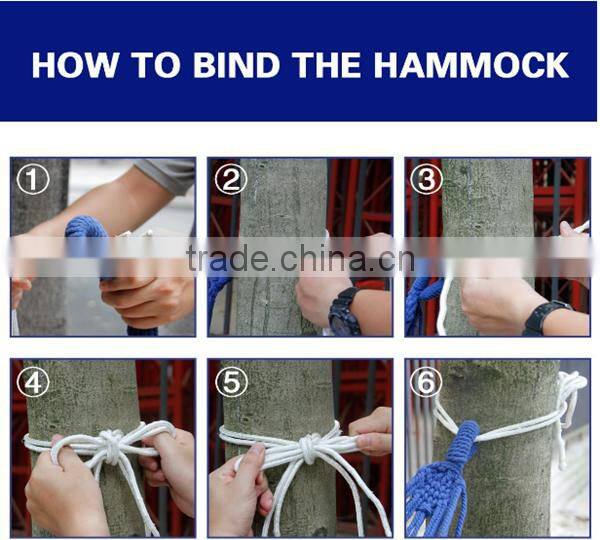 HOW TO BIND THE HAMMOCK

①

②

③

trade.china.cn

④

⑤

⑥