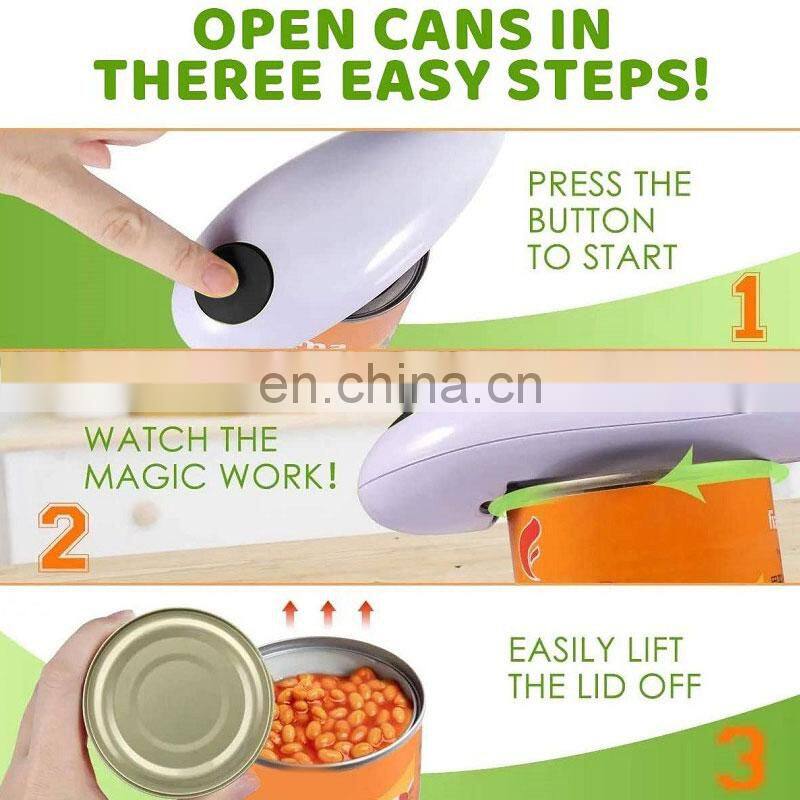 OPEN CANS IN THEREE EASY STEPS!

PRESS THE BUTTON TO START

1

en.china.cn

WATCH THE MAGIC WORK!

2

EASILY LIFT THE LID OFF

3