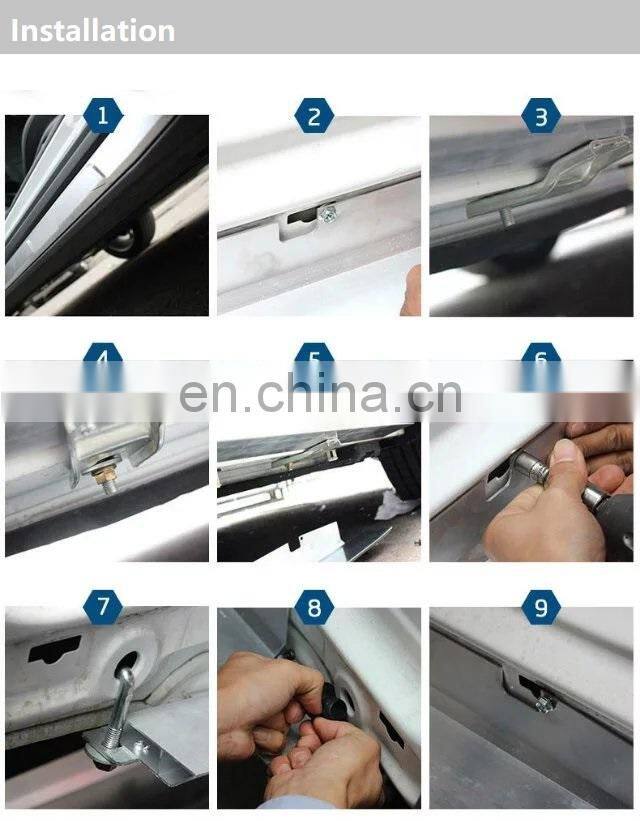 Installation

1

2

3

4

5

6

en.china.cn

7

8

9