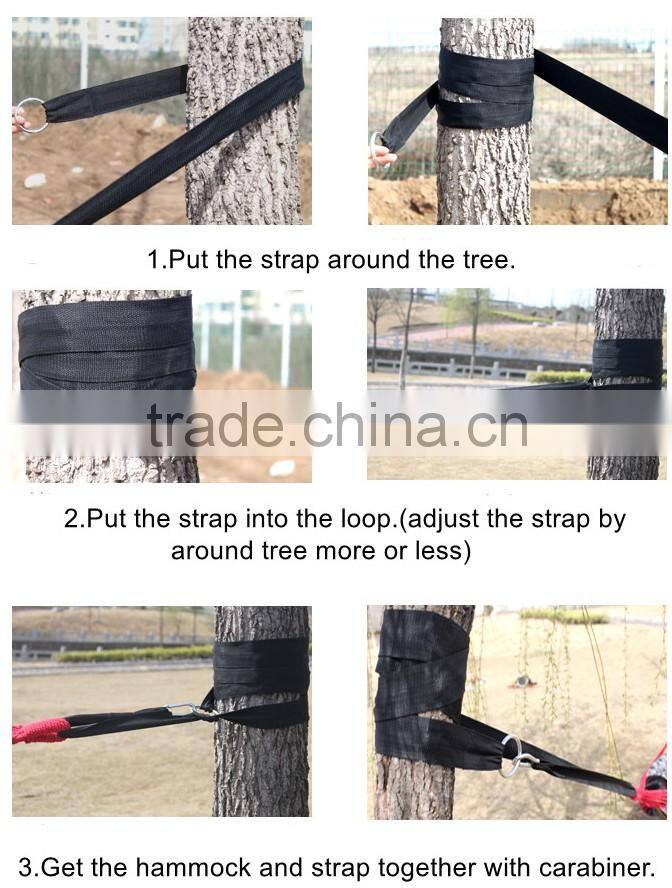 1.Put the strap around the tree.

trade.china.cn

2.Put the strap into the loop.(adjust the strap by around tree more or less)

3.Get the hammock and strap together with carabiner.