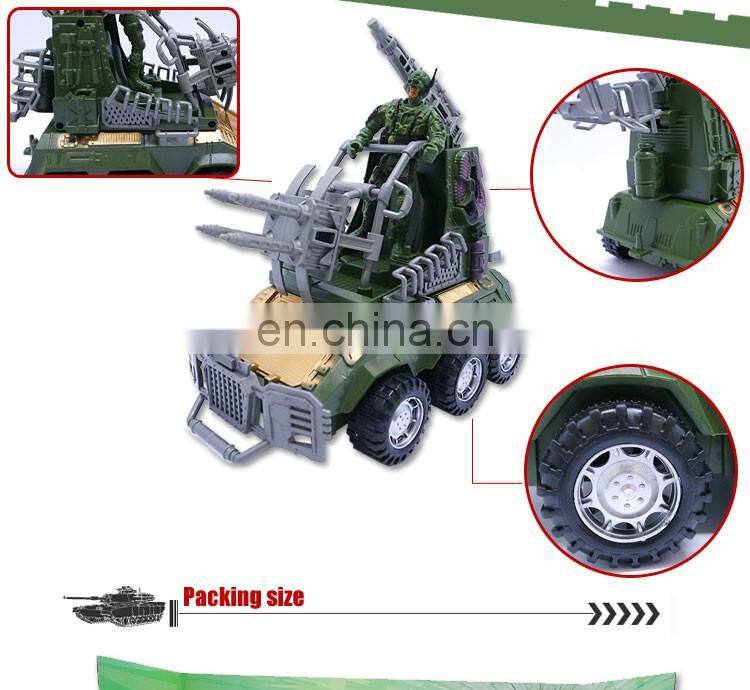 en.china.cn

Packing size