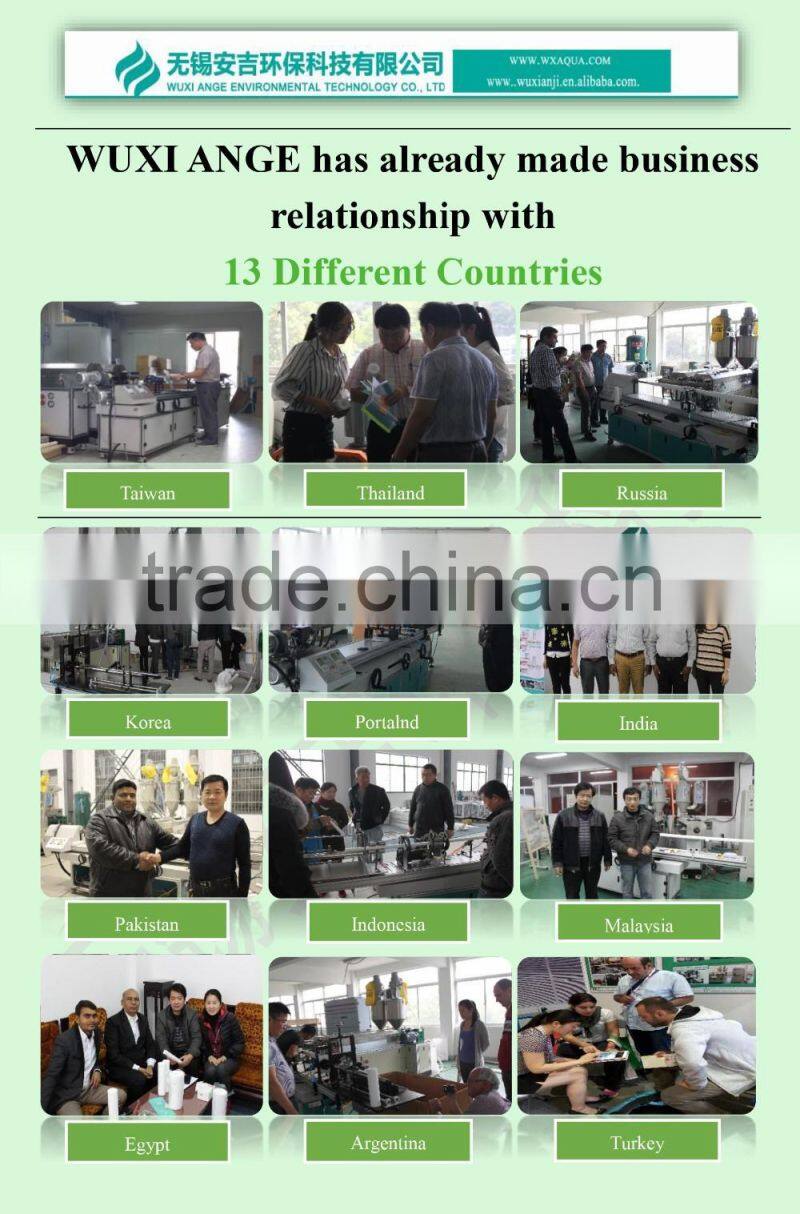 无锡安吉环保科技有限公司
WUXI ANGE ENVIRONMENTAL TECHNOLOGY CO., LTD

WWW.WXAQUA.COM
www..wuxianji.en.alibaba.com.

WUXI ANGE has already made business relationship with

13 Different Countries

Taiwan

Thailand

Russia

trade.china.cn

Korea

Portalnd

India

Pakistan

Indonesia

Malaysia

Egypt

Argentina

Turkey