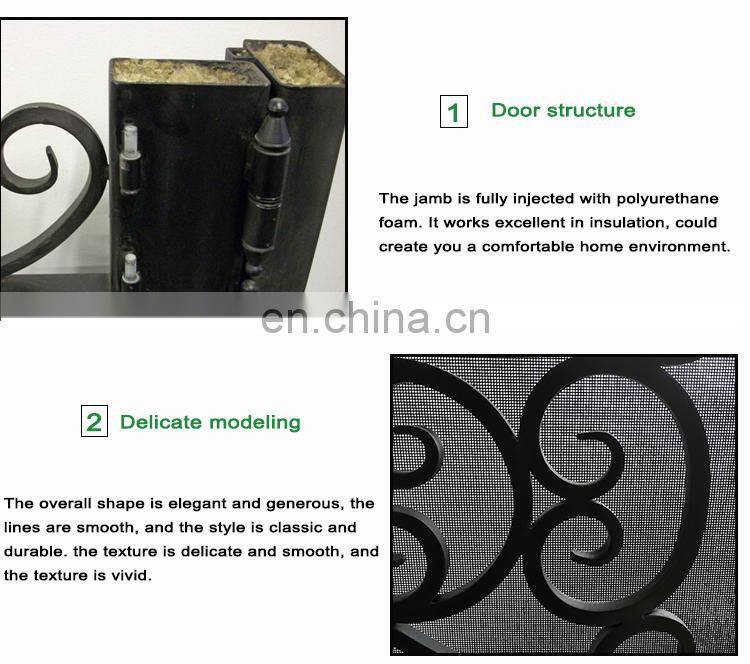 1 Door structure

The jamb is fully injected with polyurethane foam. It works excellent in insulation, could create you a comfortable home environment.

en.china.cn

2 Delicate modeling

The overall shape is elegant and generous, the lines are smooth, and the style is classic and durable. the texture is delicate and smooth, and the texture is vivid.