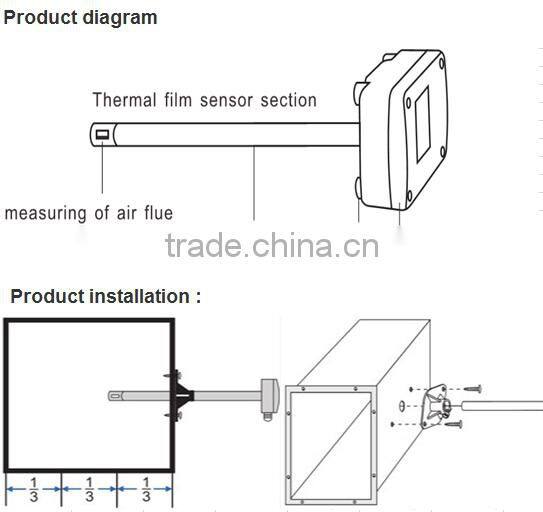 Product diagram

Thermal film sensor section

measuring of air flue

trade.china.cn

Product installation :

$\frac{1}{3}$ $\frac{1}{3}$ $\frac{1}{3}$