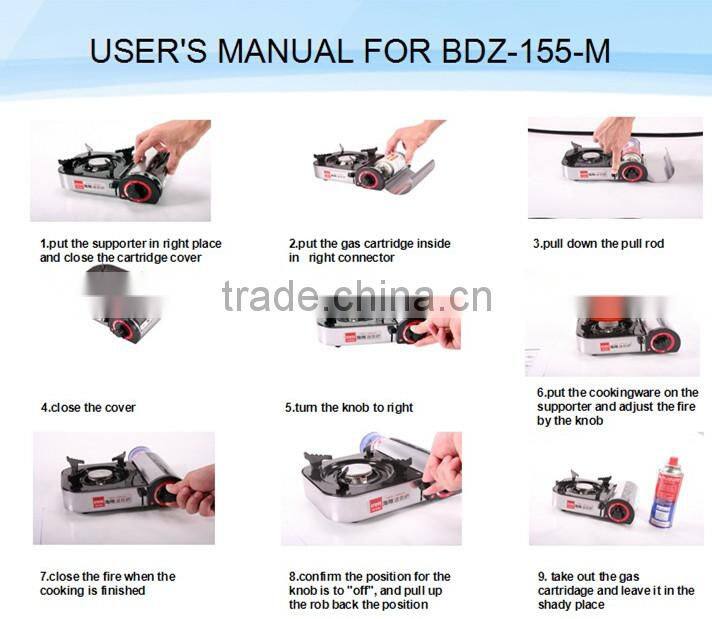 USER'S MANUAL FOR BDZ-155-M

1.put the supporter in right place and close the cartridge cover

2.put the gas cartridge inside in right connector

3.pull down the pull rod

trade.china.cn

4.close the cover

5.turn the knob to right

6.put the cookingware on the supporter and adjust the fire by the knob

7.close the fire when the cooking is finished

8.confirm the position for the knob is to "off", and pull up the rob back the position

9. take out the gas cartridage and leave it in the shady place