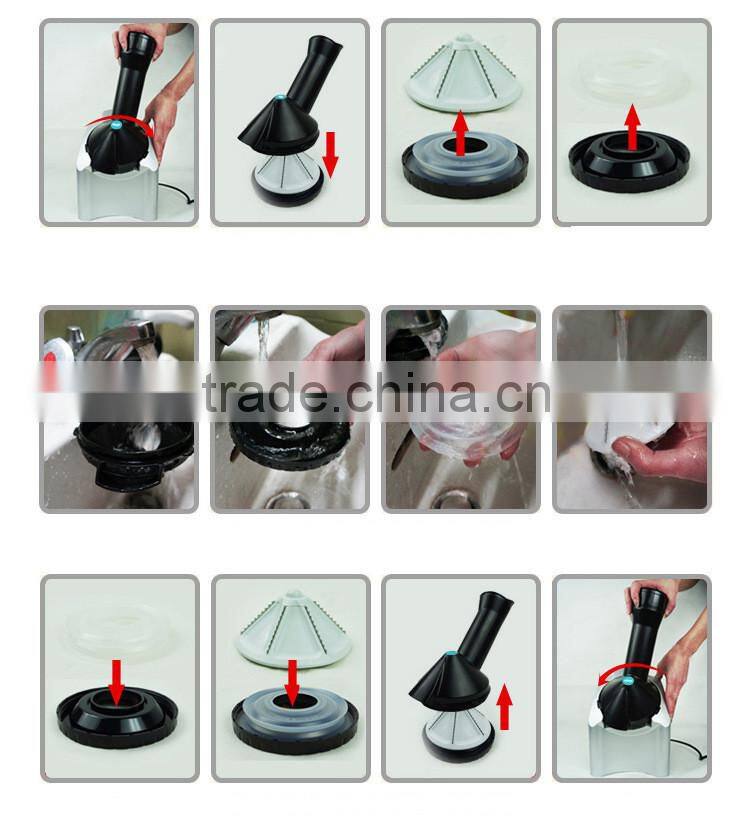 trade.china.cn