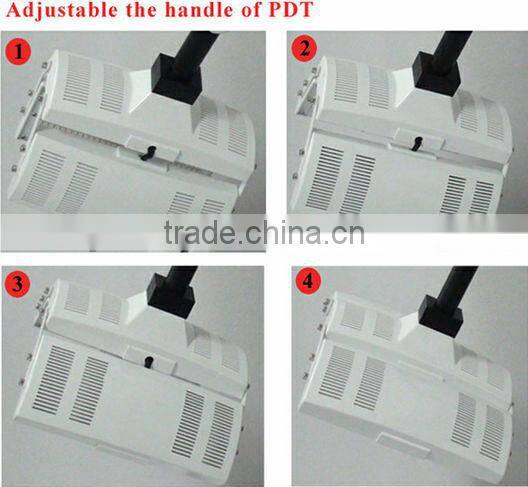 Adjustable the handle of PDT

1

2

trade.china.cn

3

4