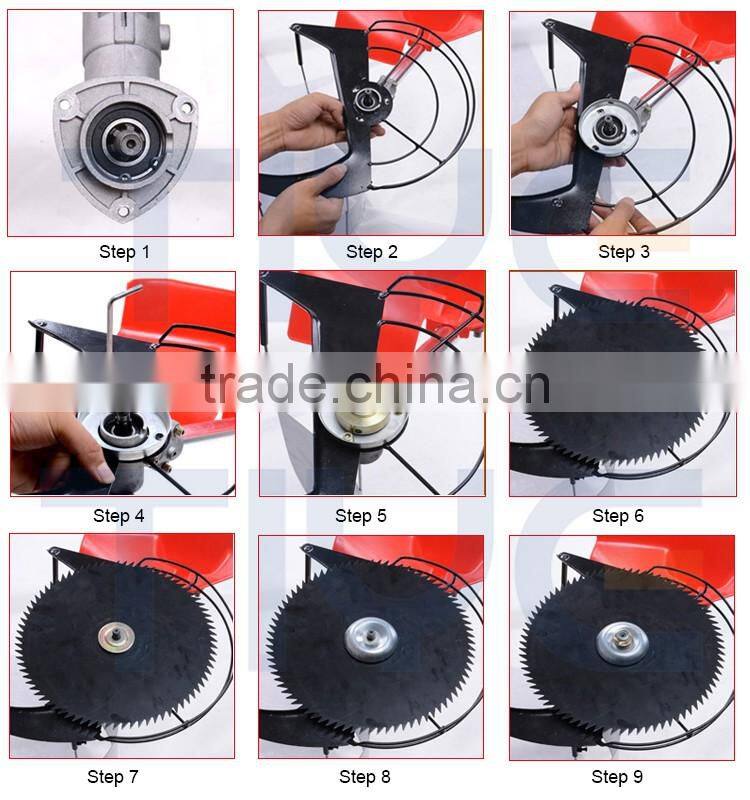 Step 1

Step 2

Step 3

trade.china.cn

Step 4

Step 5

Step 6

Step 7

Step 8

Step 9