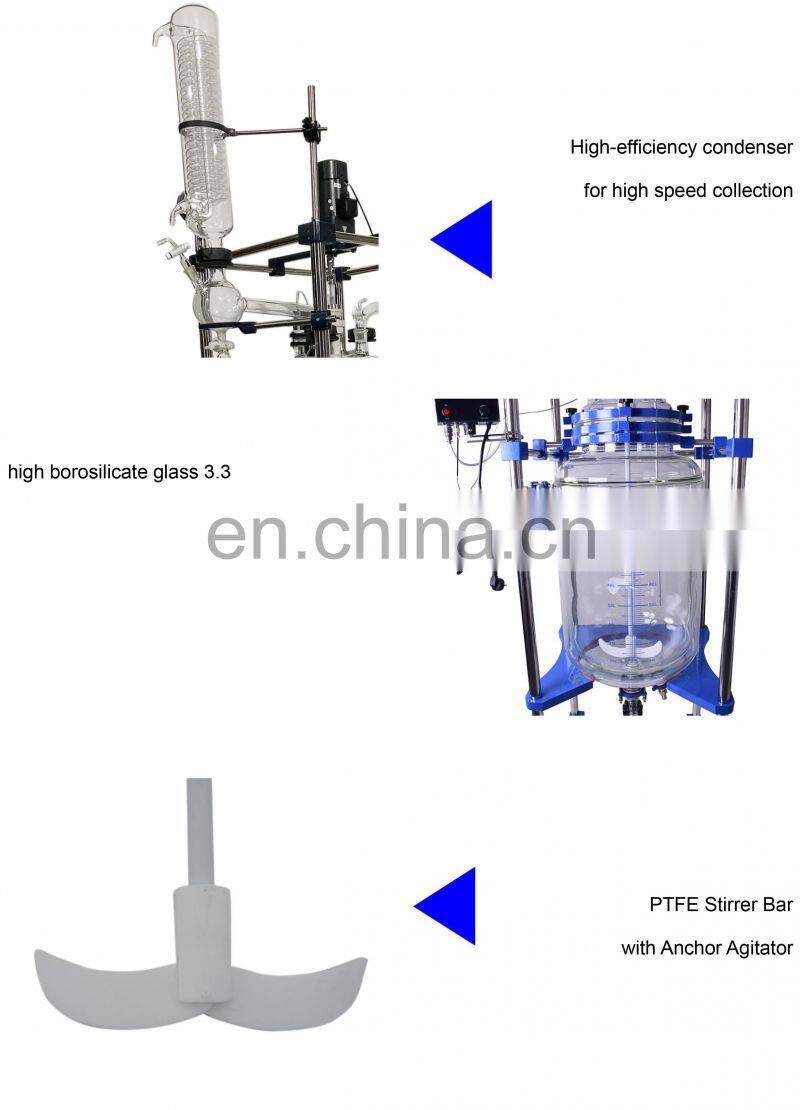 High-efficiency condenser

for high speed collection

high borosilicate glass 3.3

en.china.cn

PTFE Stirrer Bar

with Anchor Agitator