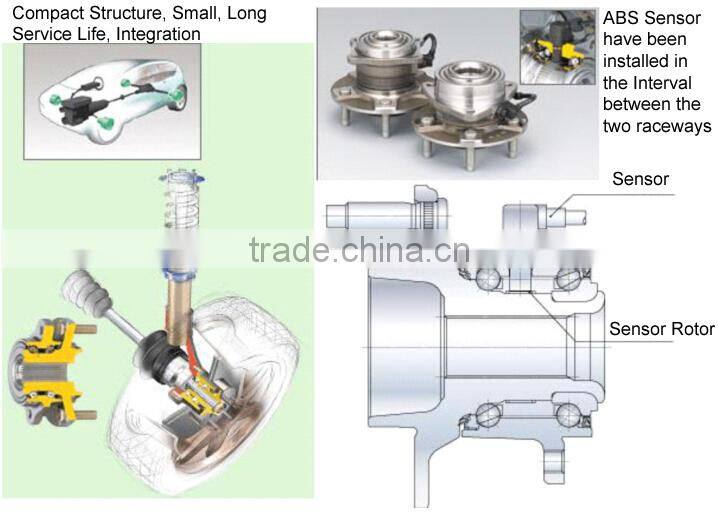 Compact Structure, Small, Long Service Life, Integration

ABS Sensor have been installed in the Interval between the two raceways

Sensor

trade.china.cn

Sensor Rotor