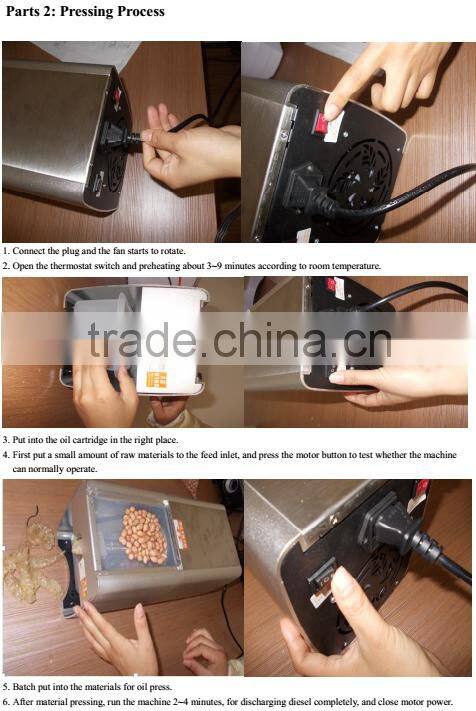 Parts 2: Pressing Process

1. Connect the plug and the fan starts to rotate.
2. Open the thermostat switch and preheating about 3~9 minutes according to room temperature.

trade.china.cn

3. Put into the oil cartridge in the right place.
4. First put a small amount of raw materials to the feed inlet, and press the motor button to test whether the machine can normally operate.

5. Batch put into the materials for oil press.
6. After material pressing, run the machine 2~4 minutes, for discharging diesel completely, and close motor power.