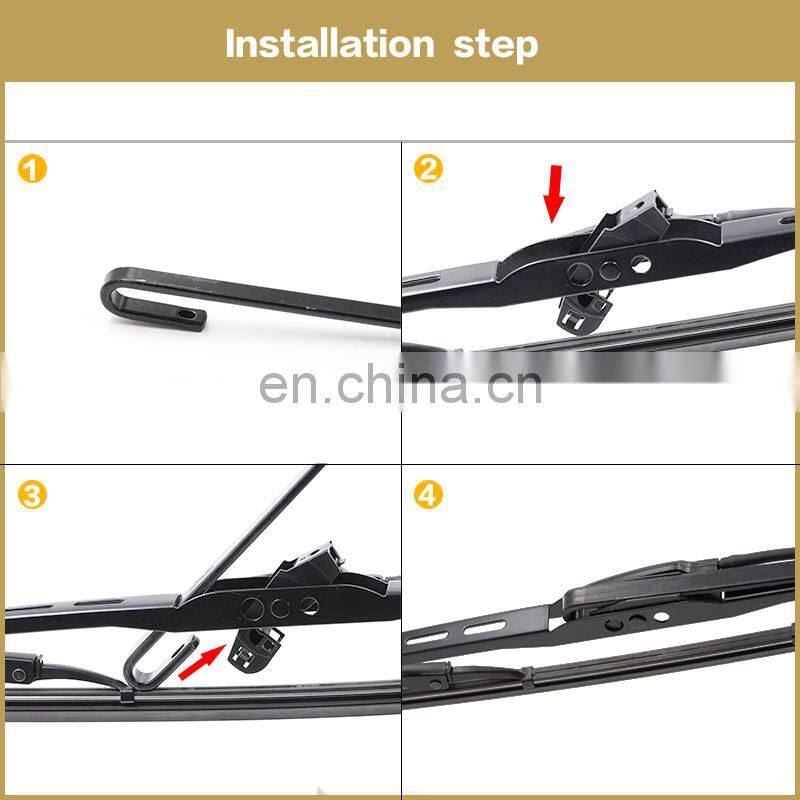 Installation step

1

2

en.china.cn

3

4