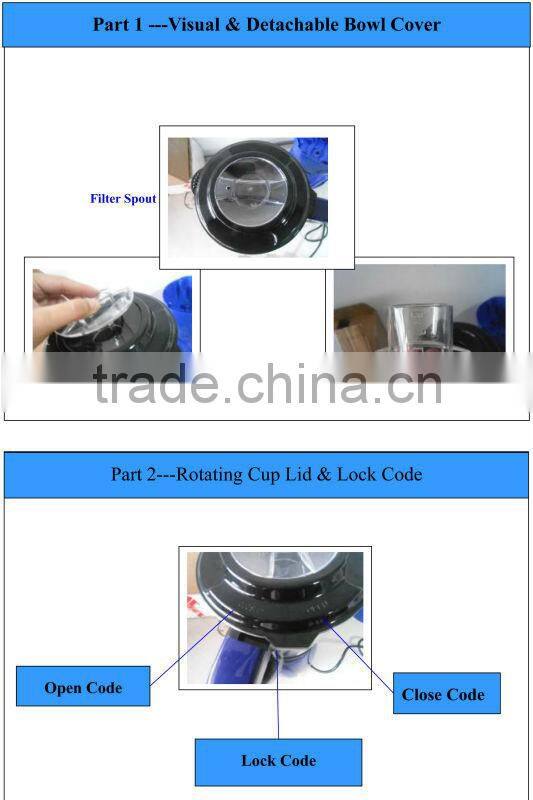 Part 1 ---Visual & Detachable Bowl Cover

Filter Spout

trade.china.cn

Part 2---Rotating Cup Lid & Lock Code

Open Code

Close Code

Lock Code