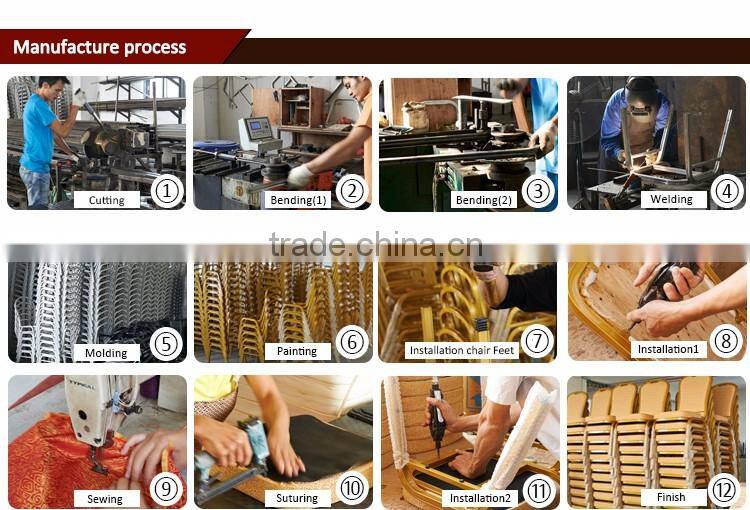 Manufacture process

Cutting ①

Bending(1) ②

Bending(2) ③

Welding ④

trade.china.cn

Molding ⑤

Painting ⑥

Installation chair Feet ⑦

Installation1 ⑧

TYPICAL

Sewing ⑨

Suturing ⑩

Installation2 ⑪

Finish ⑫