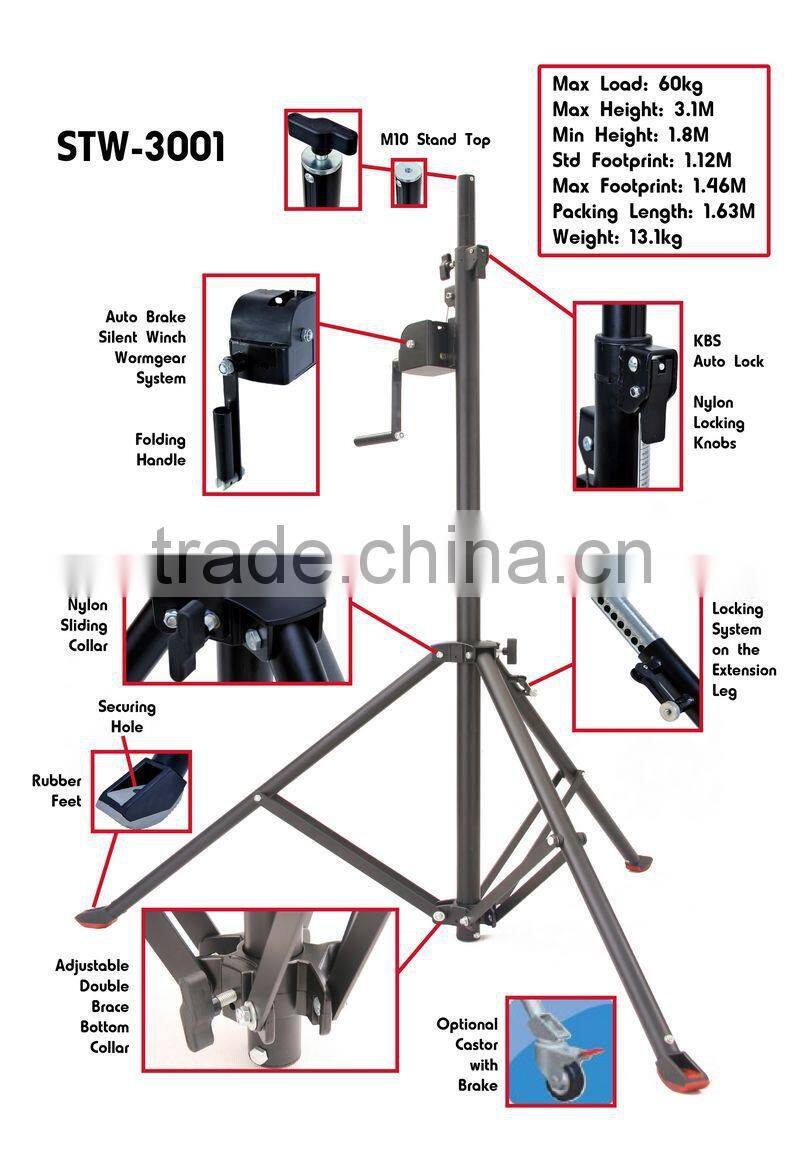 STW-3001

M10 Stand Top

Max Load: 60kg
Max Height: 3.1M
Min Height: 1.8M
Std Footprint: 1.12M
Max Footprint: 1.46M
Packing Length: 1.63M
Weight: 13.1kg

Auto Brake Silent Winch Wormgear System

Folding Handle

KBS Auto Lock

Nylon Locking Knobs

trade.china.cn

Nylon Sliding Collar

Locking System on the Extension Leg

Securing Hole

Rubber Feet

Adjustable Double Brace Bottom Collar

Optional Castor with Brake