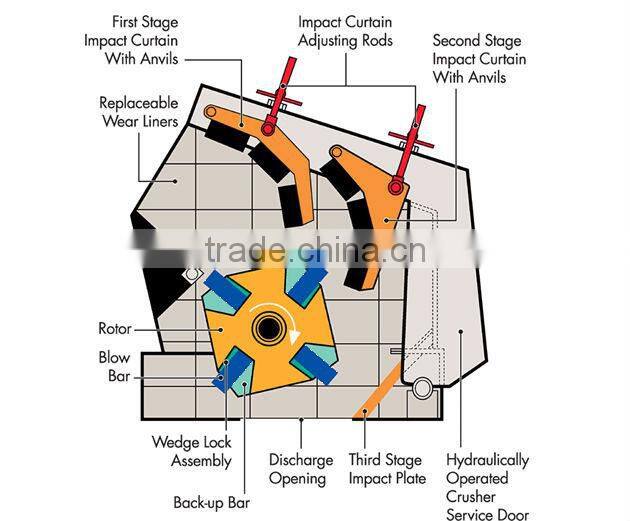 First Stage Impact Curtain With Anvils

Impact Curtain Adjusting Rods

Second Stage Impact Curtain With Anvils

Replaceable Wear Liners

trade.china.cn

Rotor

Blow Bar

Wedge Lock Assembly

Back-up Bar

Discharge Opening

Third Stage Impact Plate

Hydraulically Operated Crusher Service Door