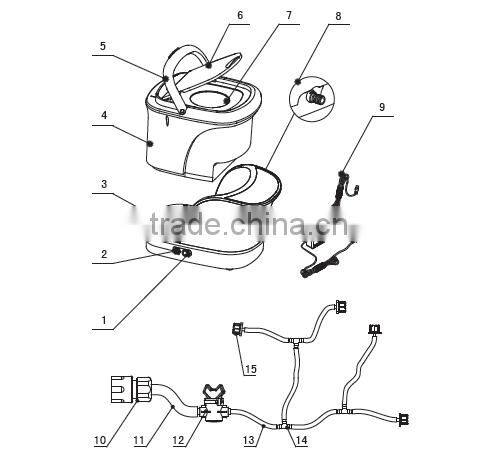 6
7
8
5
9
4
3
trade.china.cn
2
1
15
10
11
12
13
14