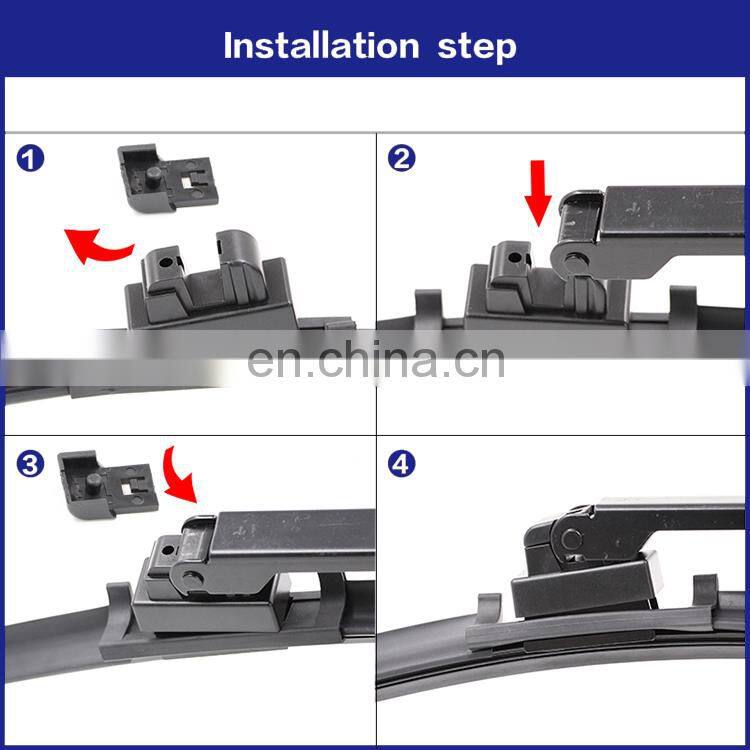 Installation step

1

2

en.china.cn

3

4