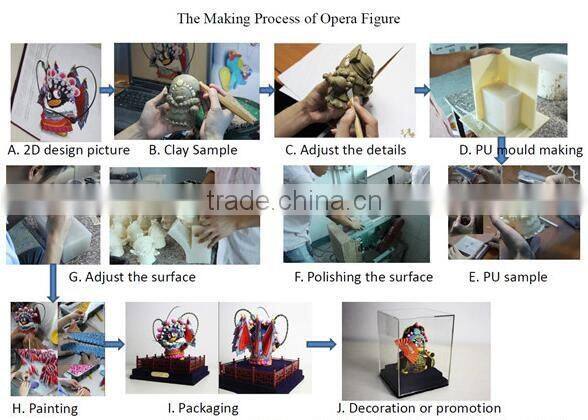 The Making Process of Opera Figure

A. 2D design picture

B. Clay Sample

C. Adjust the details

D. PU mould making

trade.china.cn

G. Adjust the surface

F. Polishing the surface

E. PU sample

H. Painting

I. Packaging

J. Decoration or promotion