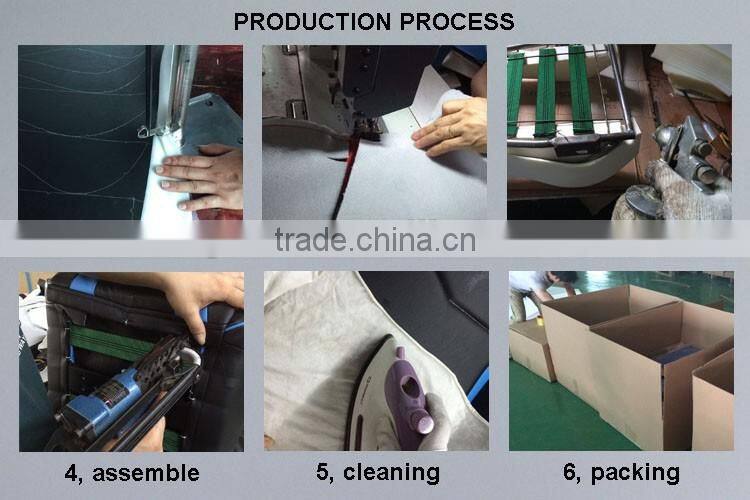 PRODUCTION PROCESS

trade.china.cn

4, assemble

5, cleaning

6, packing