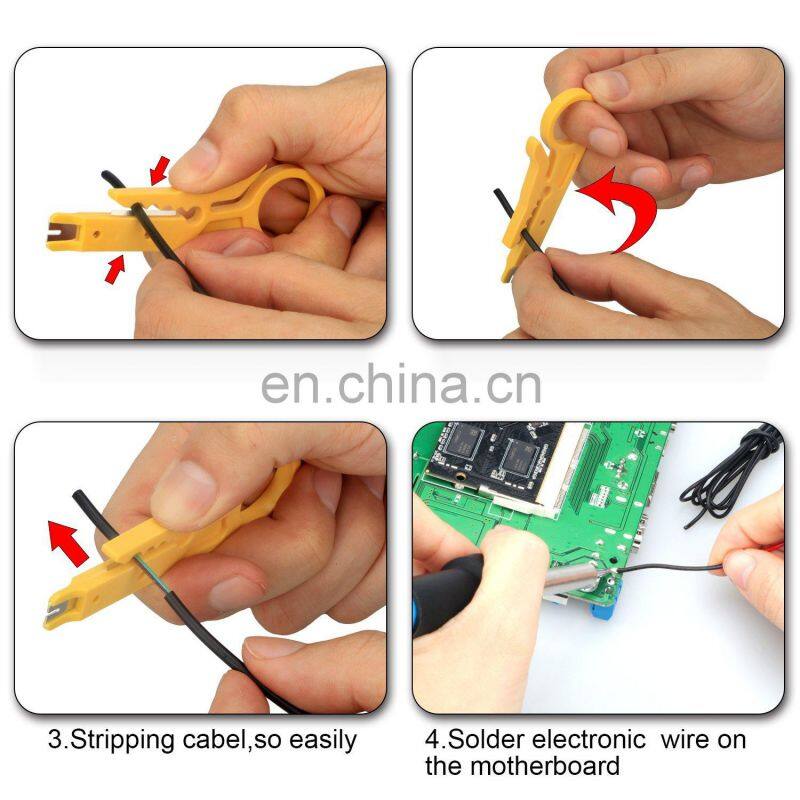 en.china.cn

3.Stripping cabel,so easily

4.Solder electronic wire on the motherboard