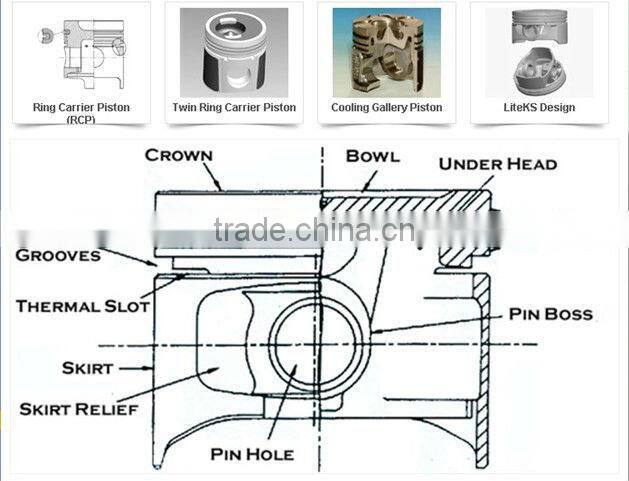 Ring Carrier Piston (RCP)

Twin Ring Carrier Piston

Cooling Gallery Piston

LiteKS Design

CROWN

BOWL

UNDER HEAD

trade.china.cn

GROOVES

THERMAL SLOT

PIN BOSS

SKIRT

SKIRT RELIEF

PIN HOLE