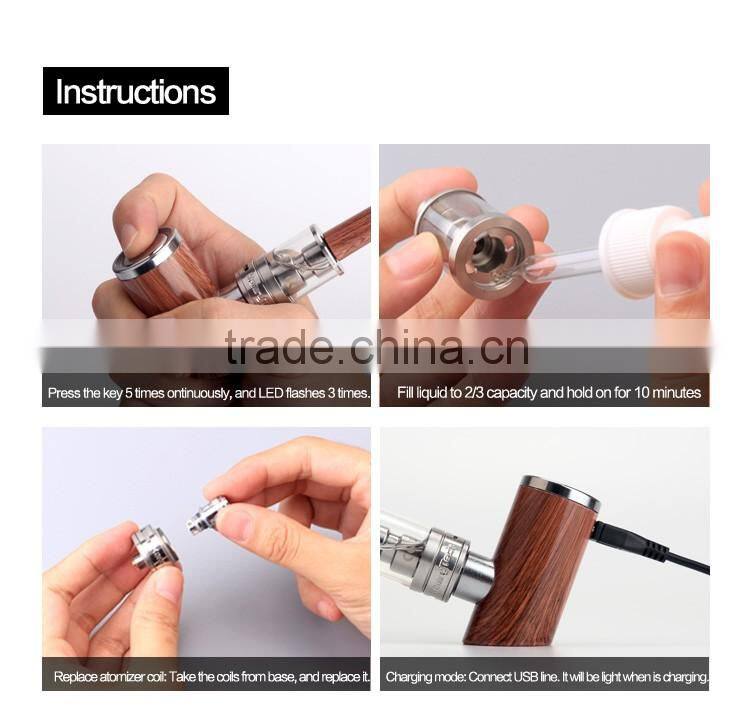 Instructions

trade.china.cn

Press the key 5 times ontinuously, and LED flashes 3 times.

Fill liquid to 2/3 capacity and hold on for 10 minutes

Replace atomizer coil: Take the coils from base, and replace it.

Charging mode: Connect USB line. It will be light when is charging.