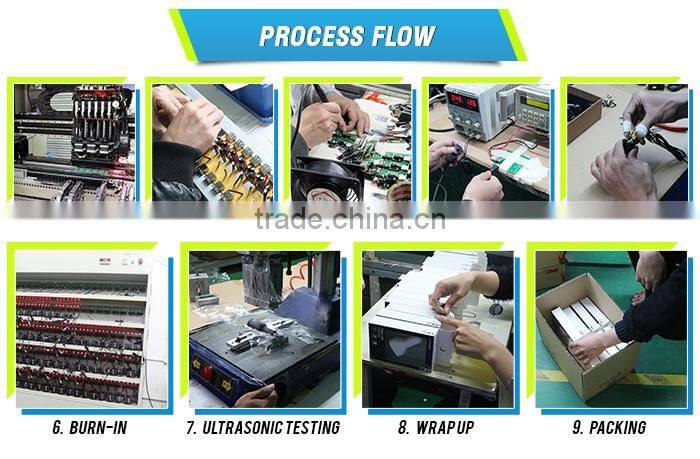 PROCESS FLOW

trade.china.cn

6. BURN-IN

7. ULTRASONIC TESTING

8. WRAP UP

9. PACKING