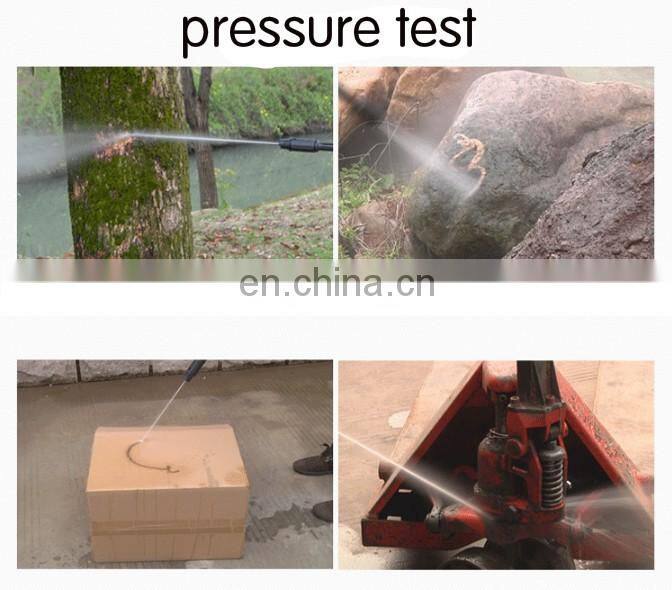 pressure test

en.china.cn